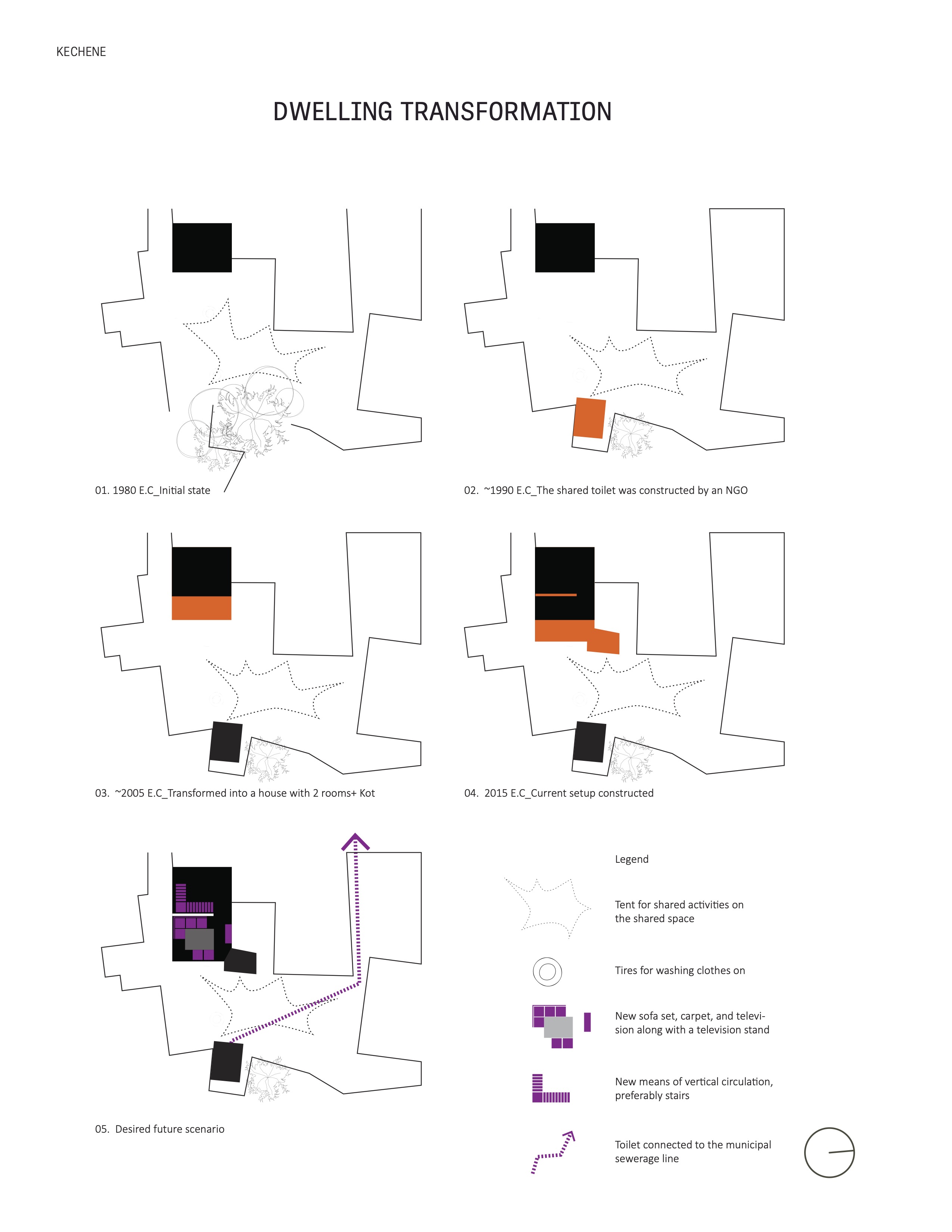 KECHENE

DWELLING TRANSFORMATION

01. 1980 E.C_Initial state

02. ~1990 E.C_The shared toilet was constructed by an NGO

03. ~2005 E.C_Transformed into a house with 2 rooms+ Kot

04. 2015 E.C_Current setup constructed

05. Desired future scenario

Legend

Tent for shared activities on the shared space

Tires for washing clothes on

New sofa set, carpet, and television along with a television stand

New means of vertical circulation, preferably stairs

Toilet connected to the municipal sewerage line