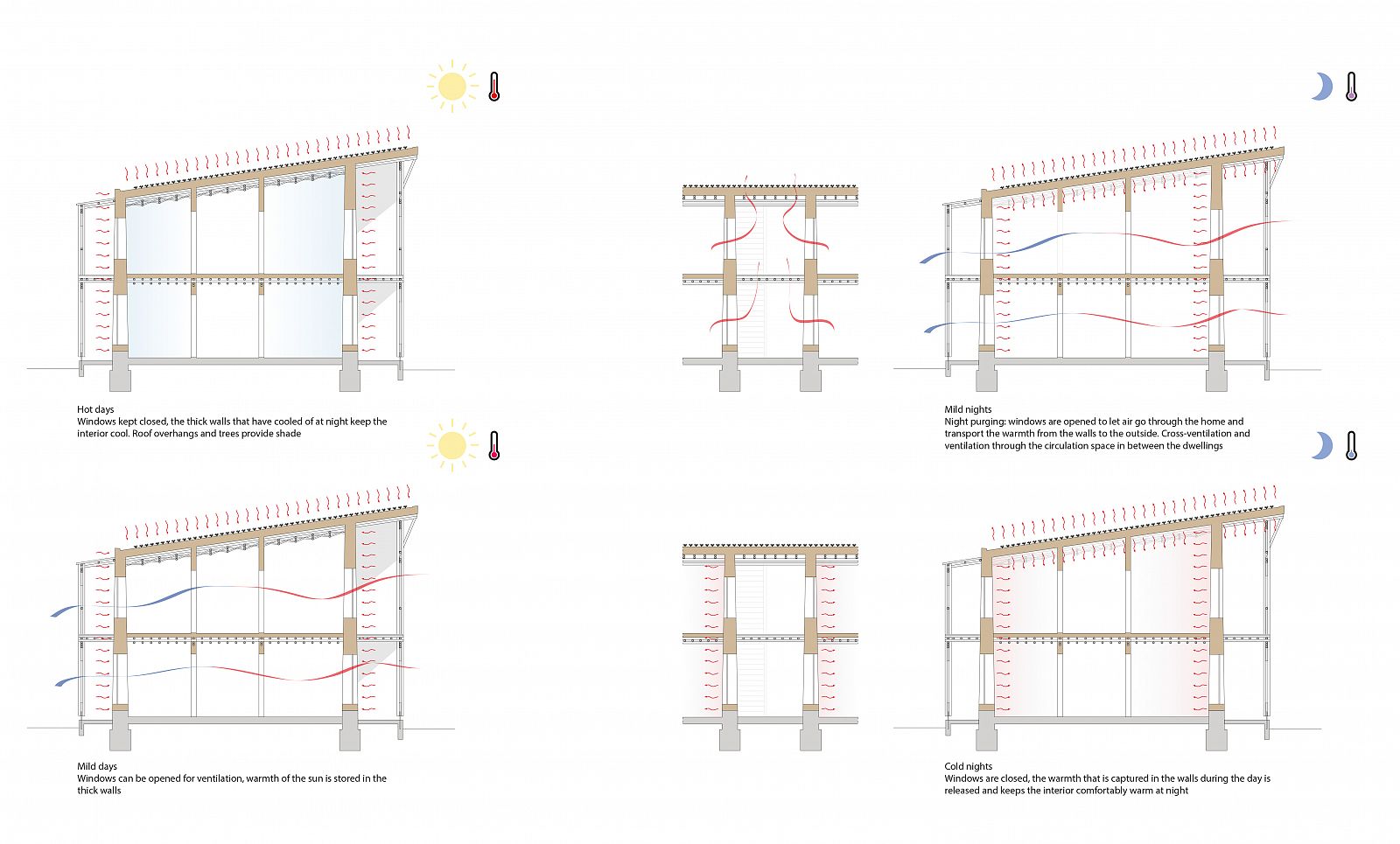 Hot days
Windows kept closed, the thick walls that have cooled of at night keep the interior cool. Roof overhangs and trees provide shade

Mild nights
Night purging: windows are opened to let air go through the home and transport the warmth from the walls to the outside. Cross-ventilation and ventilation through the circulation space in between the dwellings

Mild days
Windows can be opened for ventilation, warmth of the sun is stored in the thick walls

Cold nights
Windows are closed, the warmth that is captured in the walls during the day is released and keeps the interior comfortably warm at night