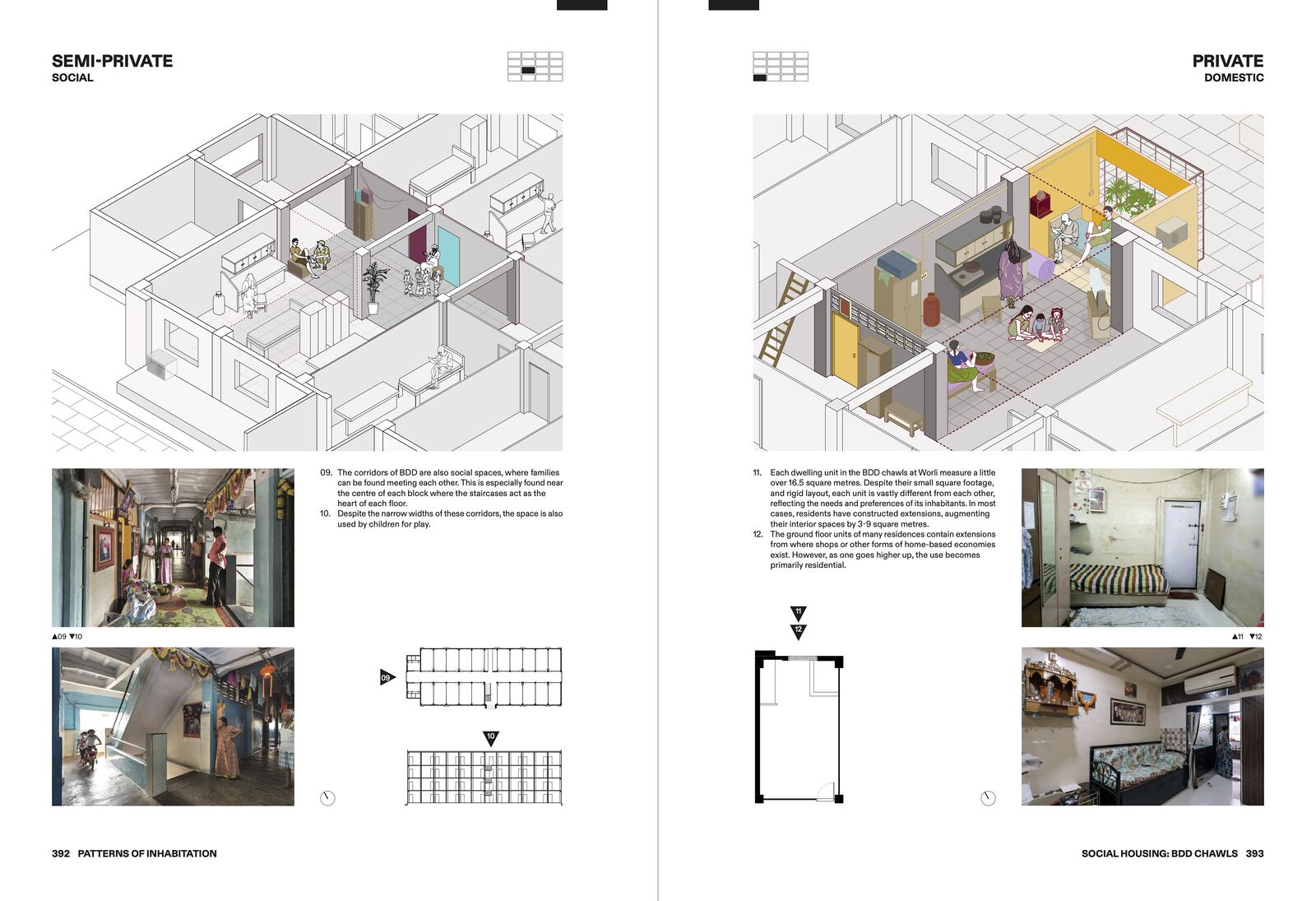 SEMI-PRIVATE
SOCIAL

09. The corridors of BDD are also social spaces, where families can be found meeting each other. This is especially found near the centre of each block where the staircases act as the heart of each floor.
10. Despite the narrow widths of these corridors, the space is also used by children for play.

▲09 ▼10

09

10

392 PATTERNS OF INHABITATION

PRIVATE
DOMESTIC

11. Each dwelling unit in the BDD chawls at Worli measure a little over 16.5 square metres. Despite their small square footage, and rigid layout, each unit is vastly different from each other, reflecting the needs and preferences of its inhabitants. In most cases, residents have constructed extensions, augmenting their interior spaces by 3-9 square metres.
12. The ground floor units of many residences contain extensions from where shops or other forms of home-based economies exist. However, as one goes higher up, the use becomes primarily residential.

11

12

▲11 ▼12

SOCIAL HOUSING: BDD CHAWLS 393