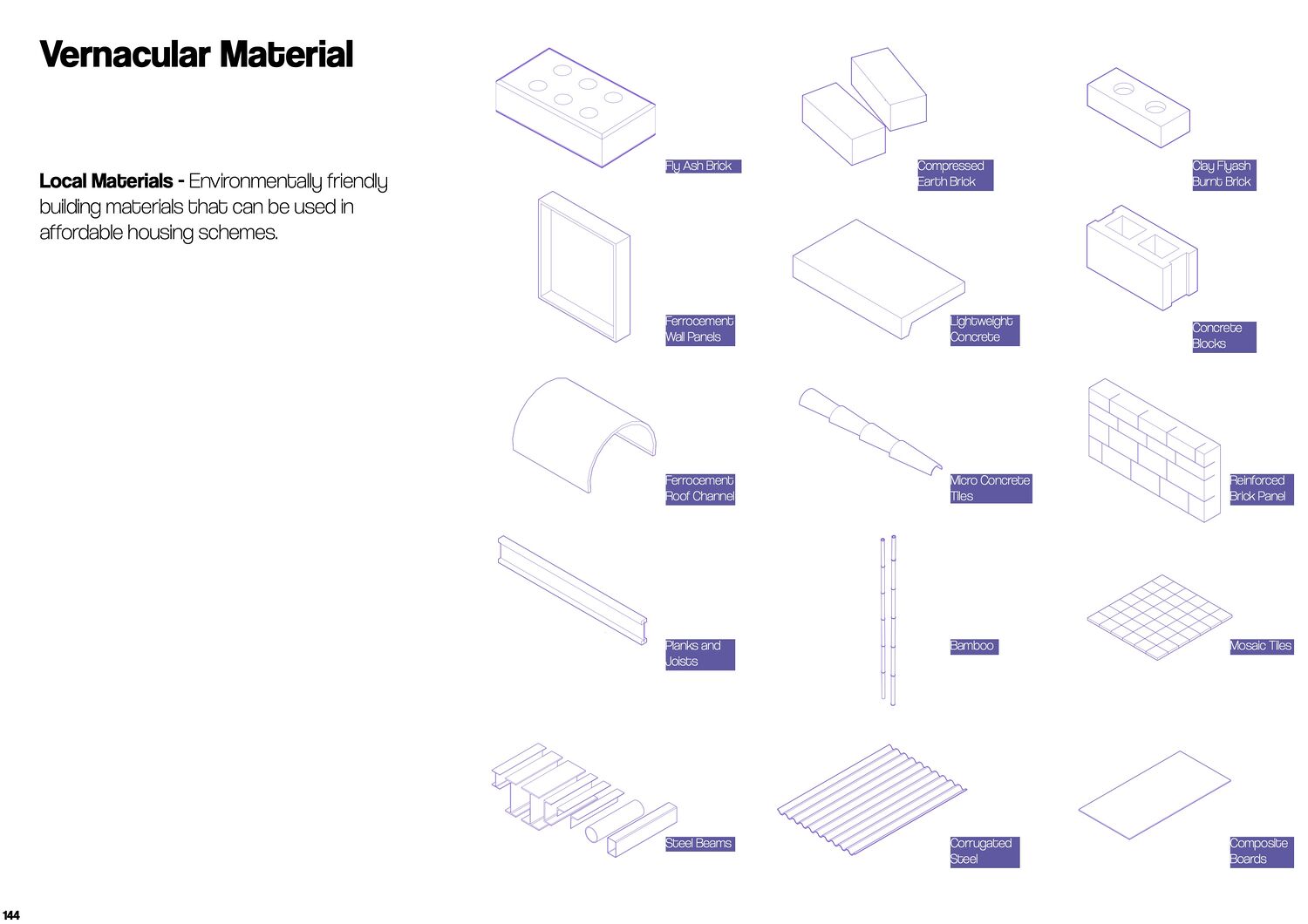 Vernacular Material

Local Materials - Environmentally friendly building materials that can be used in affordable housing schemes.

Fly Ash Brick

Compressed Earth Brick

Clay Flyash Burnt Brick

Ferrocement Wall Panels

Lightweight Concrete

Concrete Blocks

Ferrocement Roof Channel

Micro Concrete Tiles

Reinforced Brick Panel

Planks and Joists

Bamboo

Mosaic Tiles

Steel Beams

Corrugated Steel

Composite Boards

144