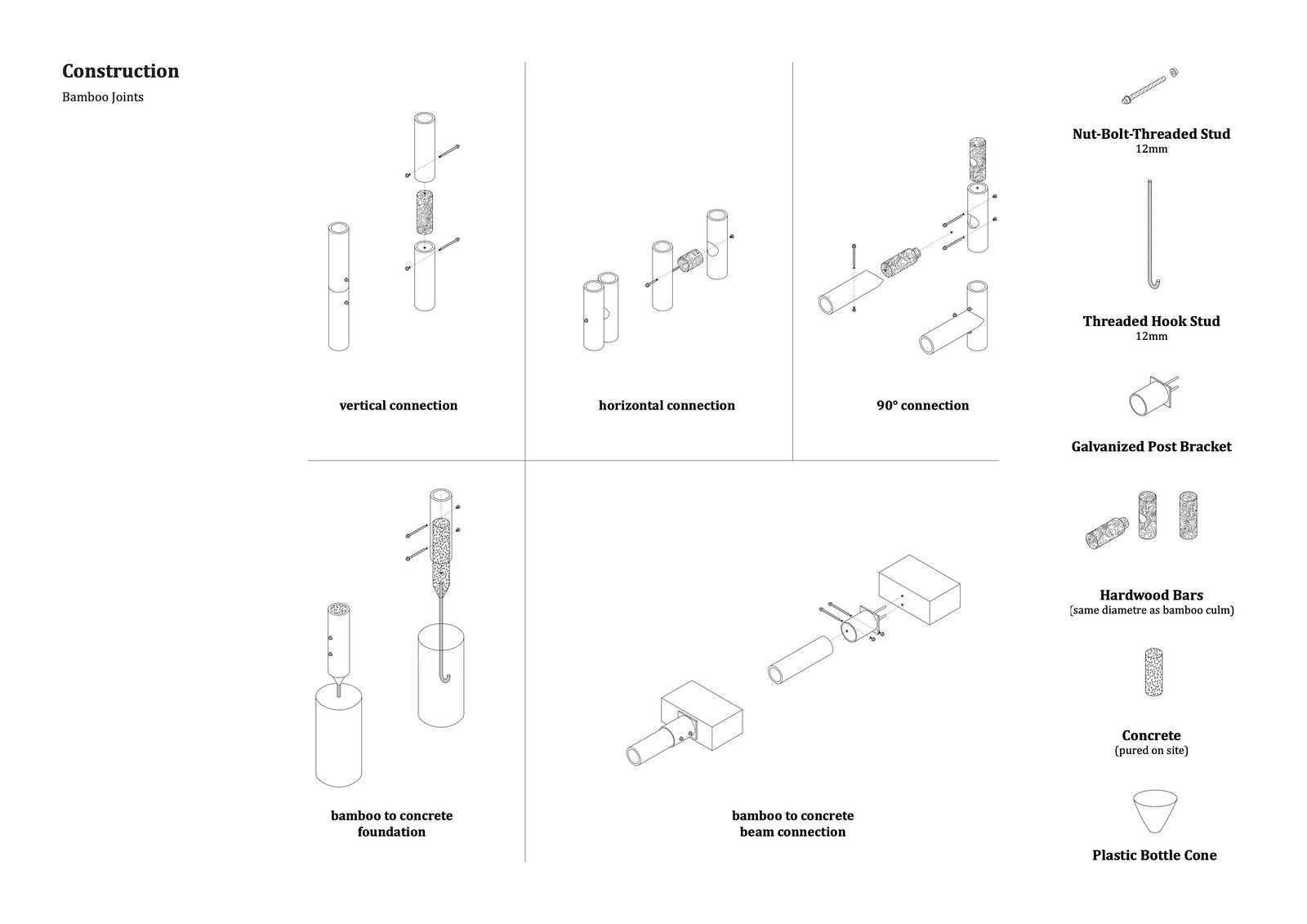 Construction

Bamboo Joints

vertical connection

horizontal connection

90° connection

bamboo to concrete foundation

bamboo to concrete beam connection

Nut-Bolt-Threaded Stud
12mm

Threaded Hook Stud
12mm

Galvanized Post Bracket

Hardwood Bars
(same diametre as bamboo culm)

Concrete
(pured on site)

Plastic Bottle Cone