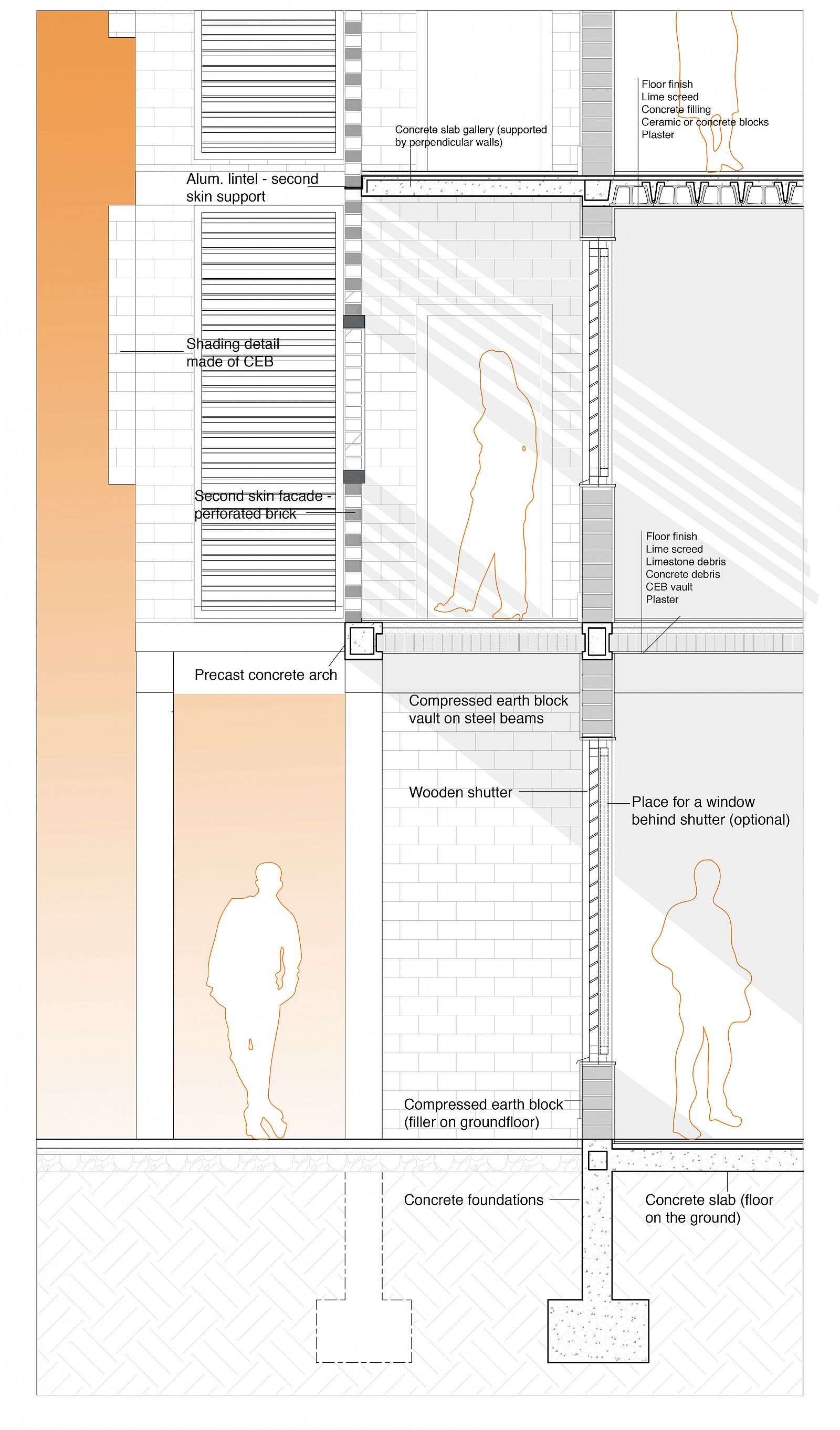 Floor finish
Lime screed
Concrete filling
Ceramic or concrete blocks
Plaster

Concrete slab gallery (supported by perpendicular walls)

Alum. lintel - second skin support

Shading detail made of CEB

Second skin facade - perforated brick

Floor finish
Lime screed
Limestone debris
Concrete debris
CEB vault
Plaster

Precast concrete arch

Compressed earth block vault on steel beams

Wooden shutter

Place for a window behind shutter (optional)

Compressed earth block (filler on groundfloor)

Concrete foundations

Concrete slab (floor on the ground)